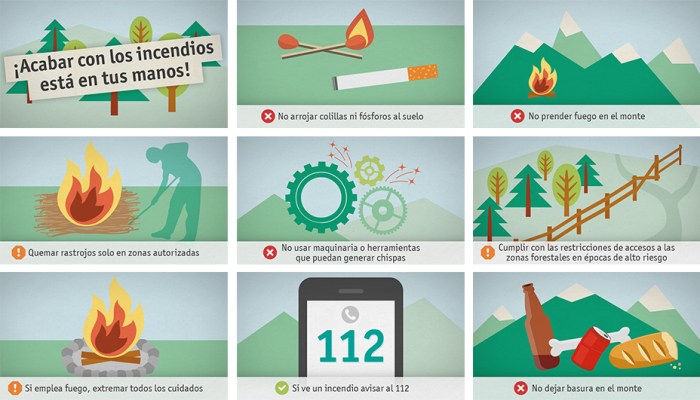 ¡Acabar con los incendios está en tus manos!

No arrojar colillas ni fósforos al suelo

No prender fuego en el monte

Quemar rastrojos solo en zonas autorizadas

No usar maquinaria o herramientas que puedan generar chispas

Cumplir con las restricciones de accesos a las zonas forestales en épocas de alto riesgo

Si emplea fuego, extremar todos los cuidados

112

Si ve un incendio avisar al 112

No dejar basura en el monte